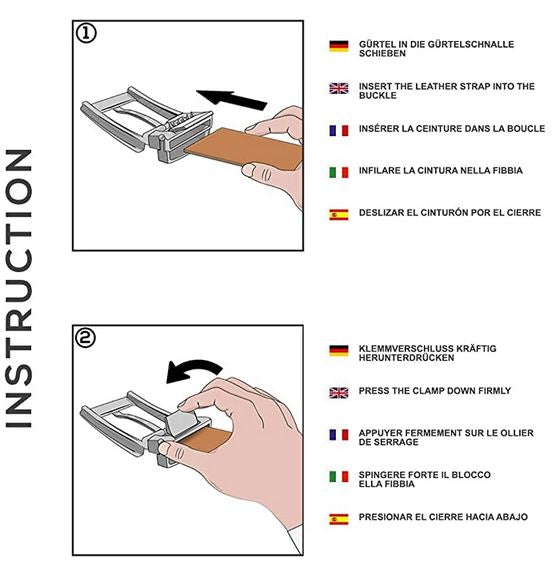 INSTRUCTION

①

GÜRTEL IN DIE GÜRTELSCHNALLE SCHIEBEN

INSERT THE LEATHER STRAP INTO THE BUCKLE

INSÉRER LA CEINTURE DANS LA BOUCLE

INFILARE LA CINTURA NELLA FIBBIA

DESLIZAR EL CINTURÓN POR EL CIERRE

②

KLEMMVERSCHLUSS KRÄFTIG HERUNTERDRÜCKEN

PRESS THE CLAMP DOWN FIRMLY

APPUYER FERMEMENT SUR LE OLLIER DE SERRAGE

SPINGERE FORTE IL BLOCCO ELLA FIBBIA

PRESIONAR EL CIERRE HACIA ABAJO